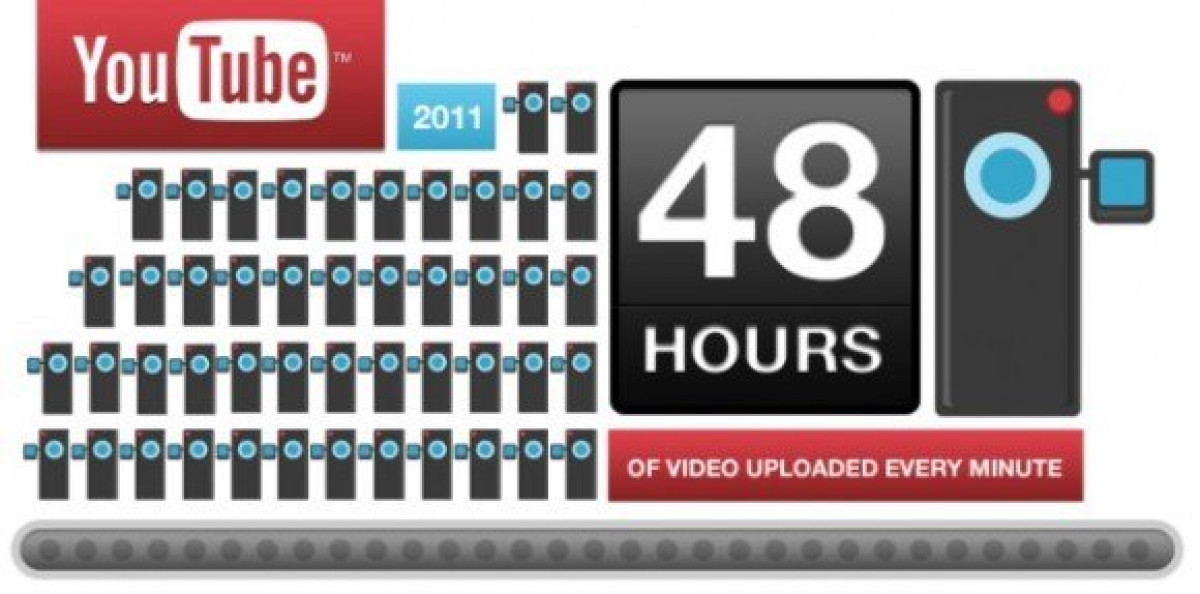 YouTube™

2011

48

HOURS

OF VIDEO UPLOADED EVERY MINUTE