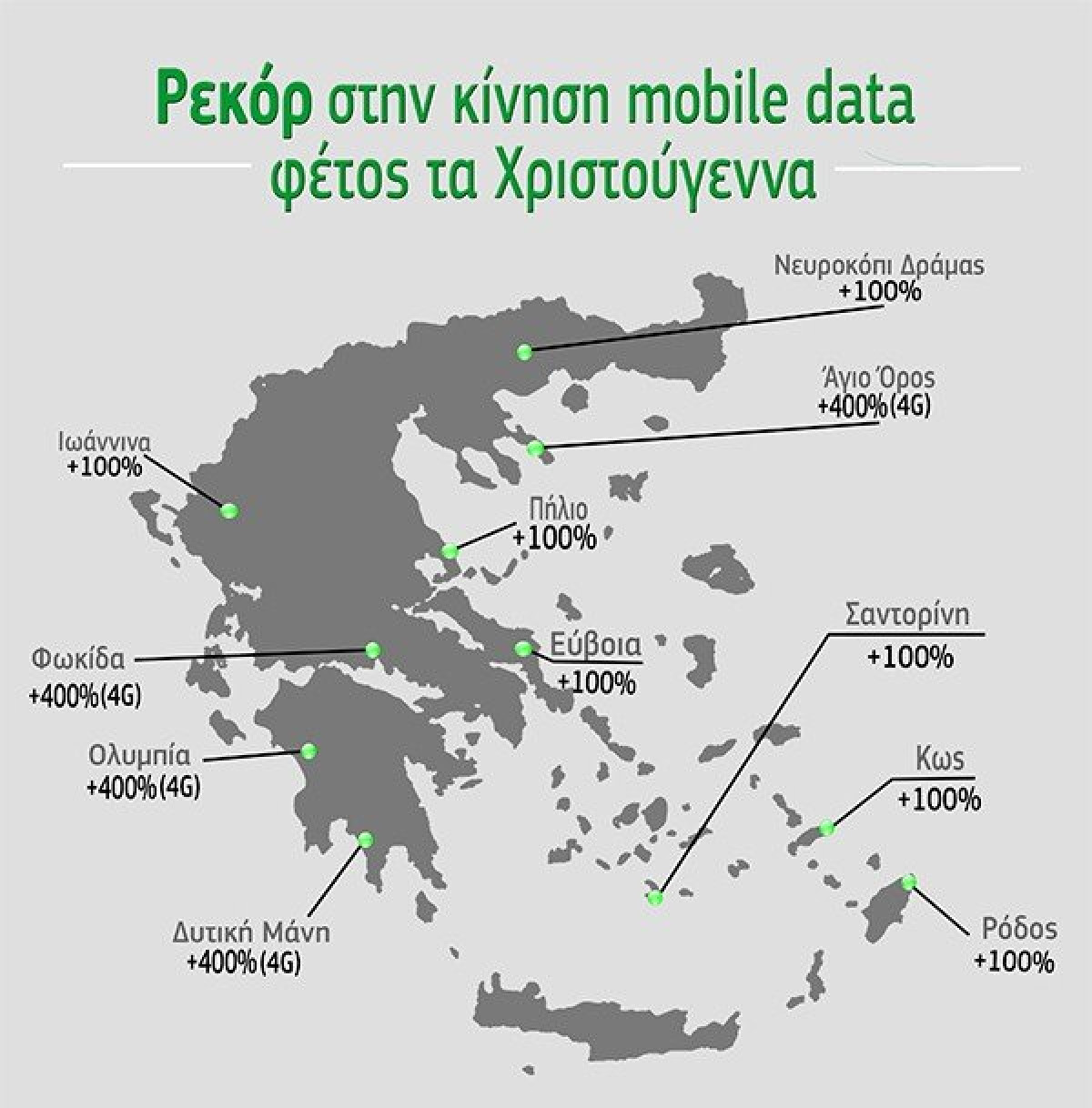 Ρεκόρ στην κίνηση mobile data φέτος τα Χριστούγεννα

Νευροκόπι Δράμας
+100%

Άγιο Όρος
+400%(4G)

Ιωάννινα
+100%

Πήλιο
+100%

Σαντορίνη
+100%

Φωκίδα
+400%(4G)

Εύβοια
+100%

Ολυμπία
+400%(4G)

Κως
+100%

Δυτική Μάνη
+400%(4G)

Ρόδος
+100%