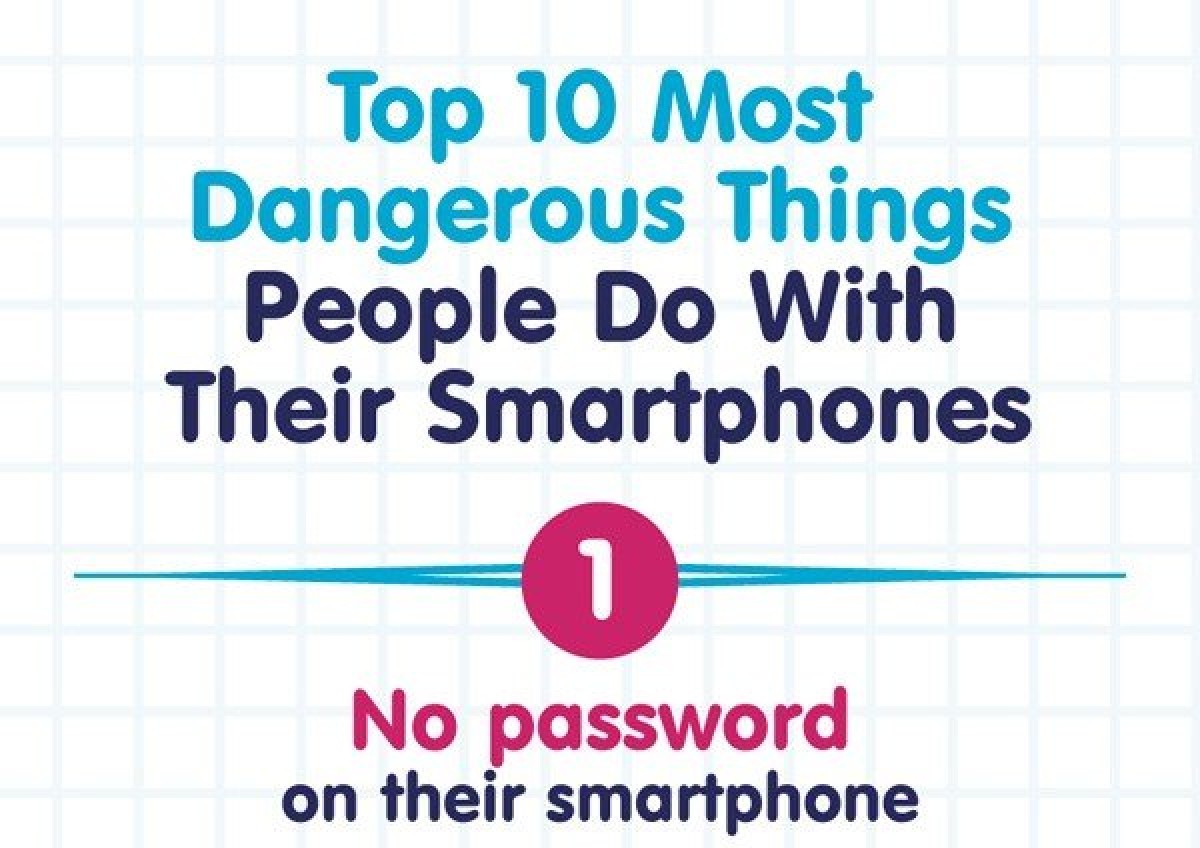 Top 10 Most Dangerous Things People Do With Their Smartphones

1

No password on their smartphone