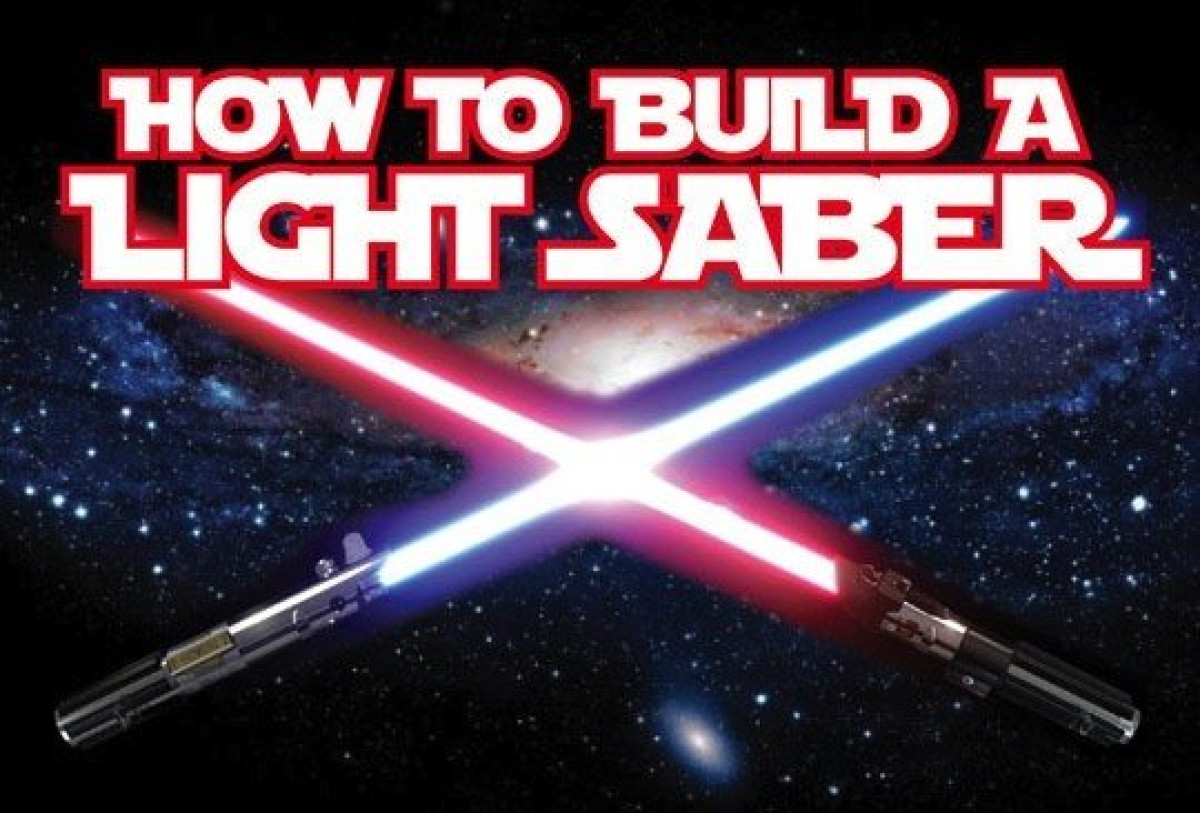 HOW TO BUILD A LIGHT SABER