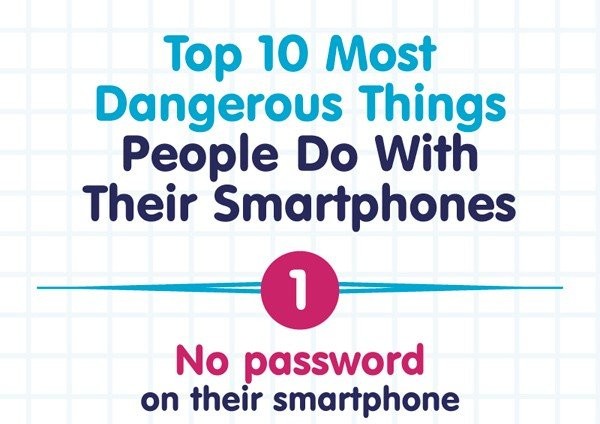 Top 10 Most Dangerous Things People Do With Their Smartphones

1

No password on their smartphone